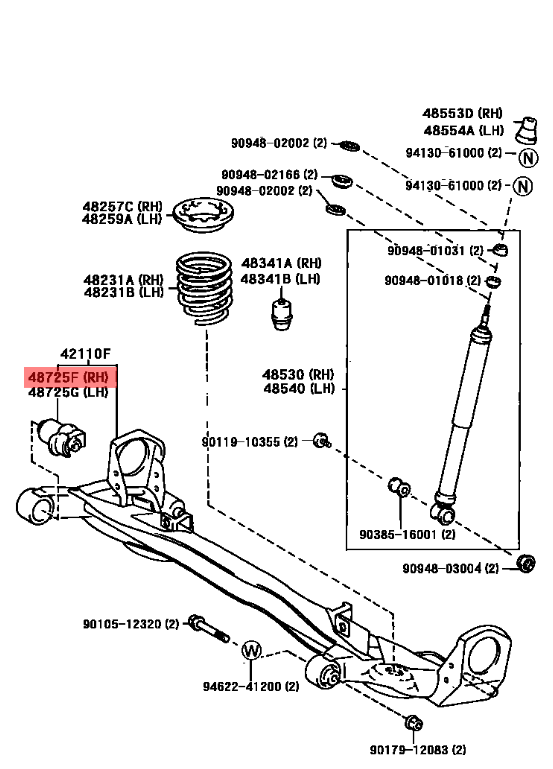 48553D (RH)
48554A (LH)
90948-02002 (2)
94130-61000 (2)
N
90948-02166 (2)
90948-02002 (2)
94130-61000 (2)
N
48257C (RH)
48259A (LH)
90948-01031 (2)
48231A (RH)
48231B (LH)
48341A (RH)
48341B (LH)
90948-01018 (2)
42110F
48725F (RH)
48725G (LH)
48530 (RH)
48540 (LH)
90119-10355 (2)
90385-16001 (2)
90948-03004 (2)
90105-12320 (2)
W
94622-41200 (2)
90179-12083 (2)