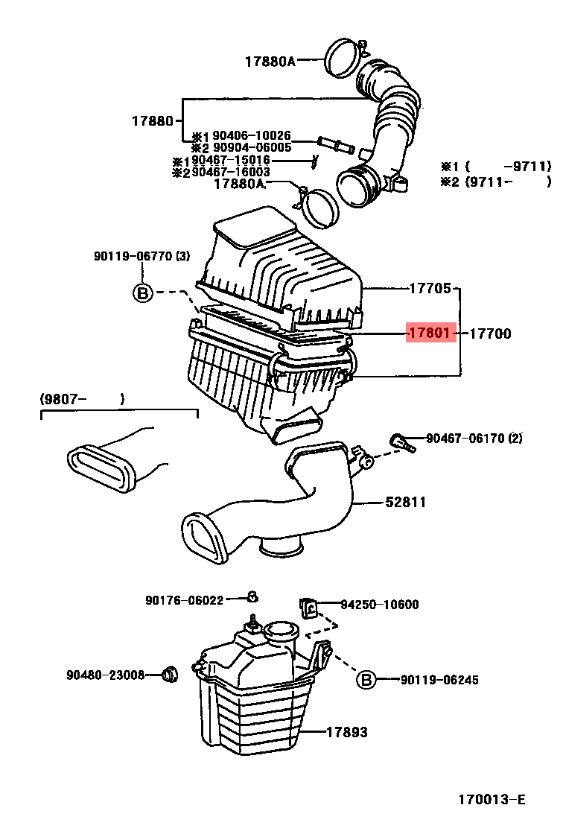 17880A

17880

※1 90406-10026
※2 90904-06005
※1 90467-15016
※2 90467-16003

17880A

※1 ( -9711)
※2 (9711- )

90119-06770 (3)

B

17705

17801

17700

(9807- )

90467-06170 (2)

52811

90176-06022

94250-10600

90480-23008

B

90119-06245

17893

170013-E