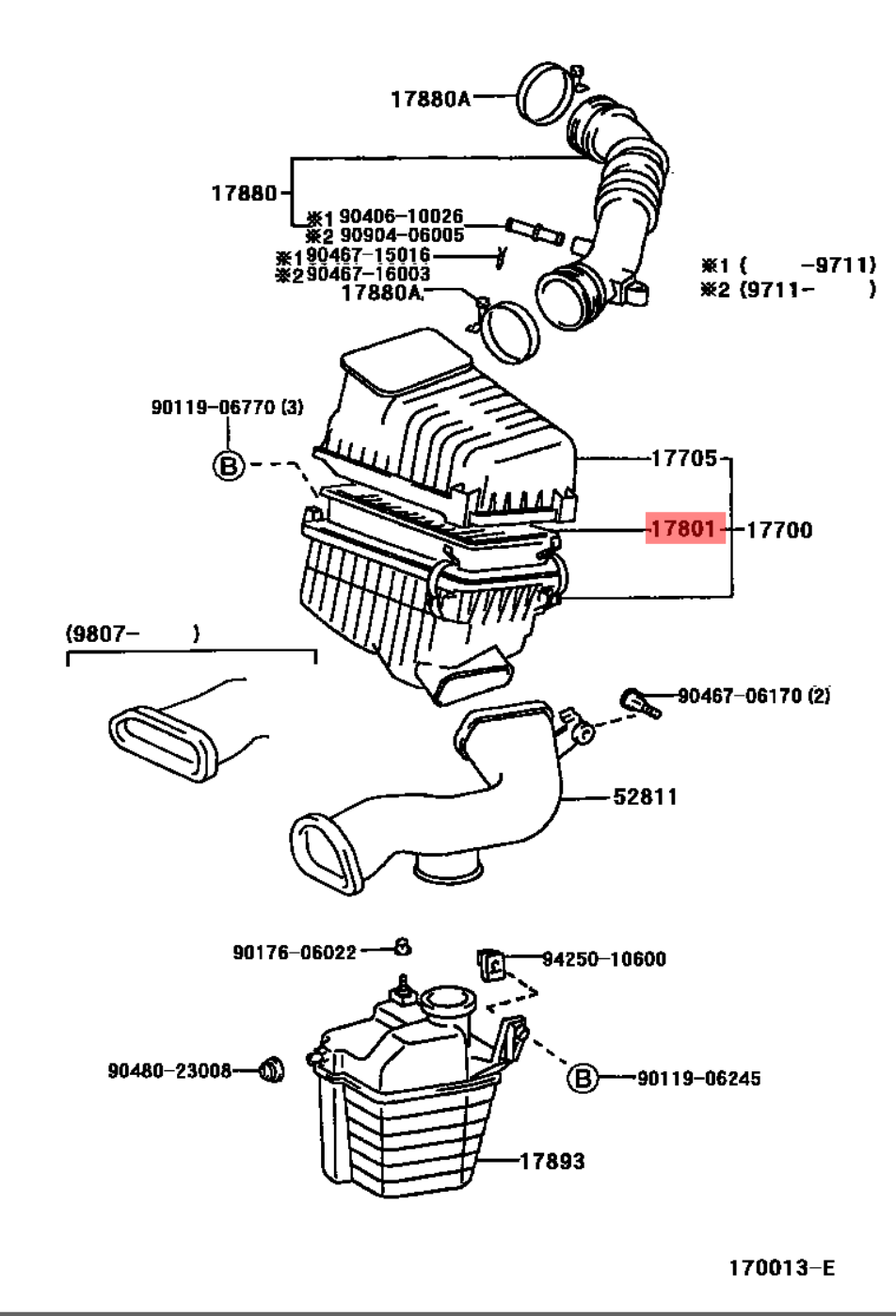 17880A
17880
※1 90406-10026
※2 90904-06005
※1 90467-15016
※2 90467-16003
17880A
※1 ( -9711)
※2 (9711- )
90119-06770 (3)
B
17705
17801
17700
(9807- )
90467-06170 (2)
52811
90176-06022
94250-10600
90480-23008
B
90119-06245
17893
170013-E